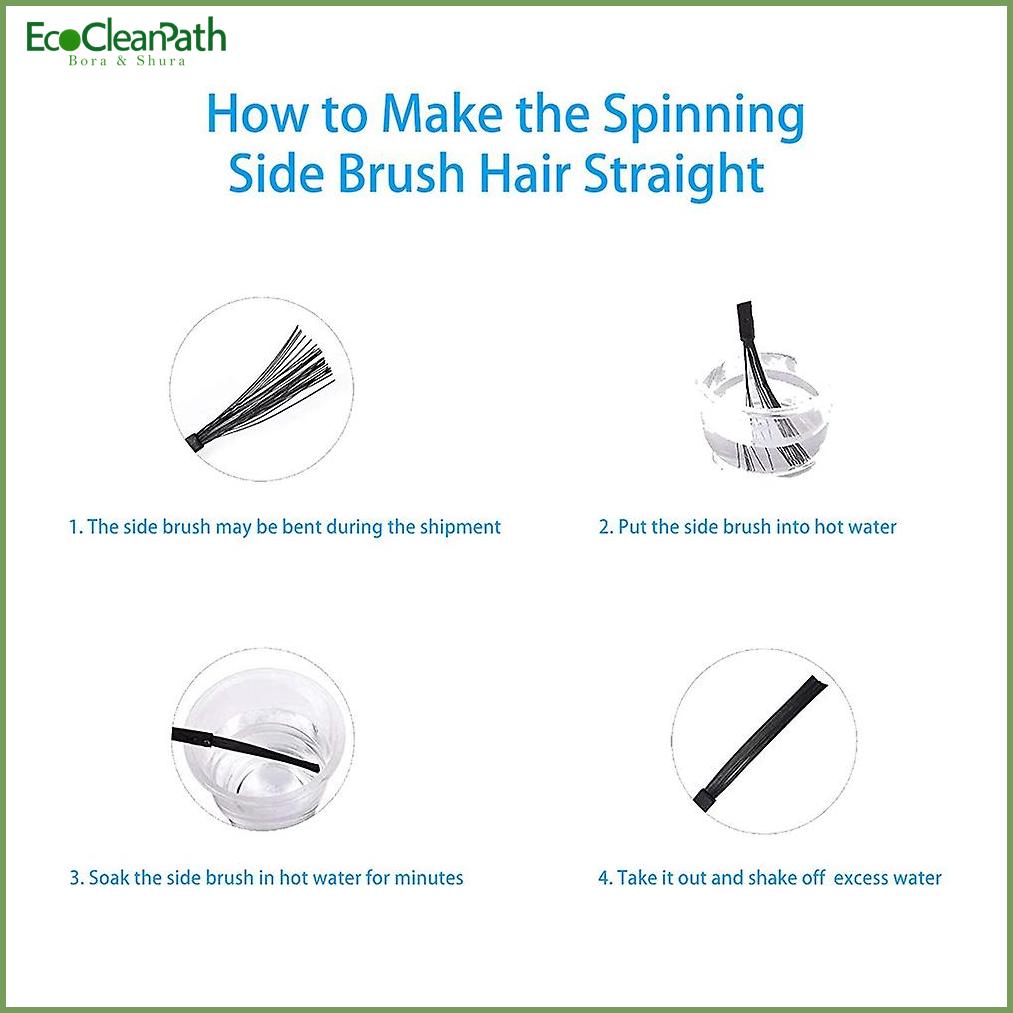 EcoCleanPath
Bora & Shura

How to Make the Spinning Side Brush Hair Straight

1. The side brush may be bent during the shipment

2. Put the side brush into hot water

3. Soak the side brush in hot water for minutes

4. Take it out and shake off excess water