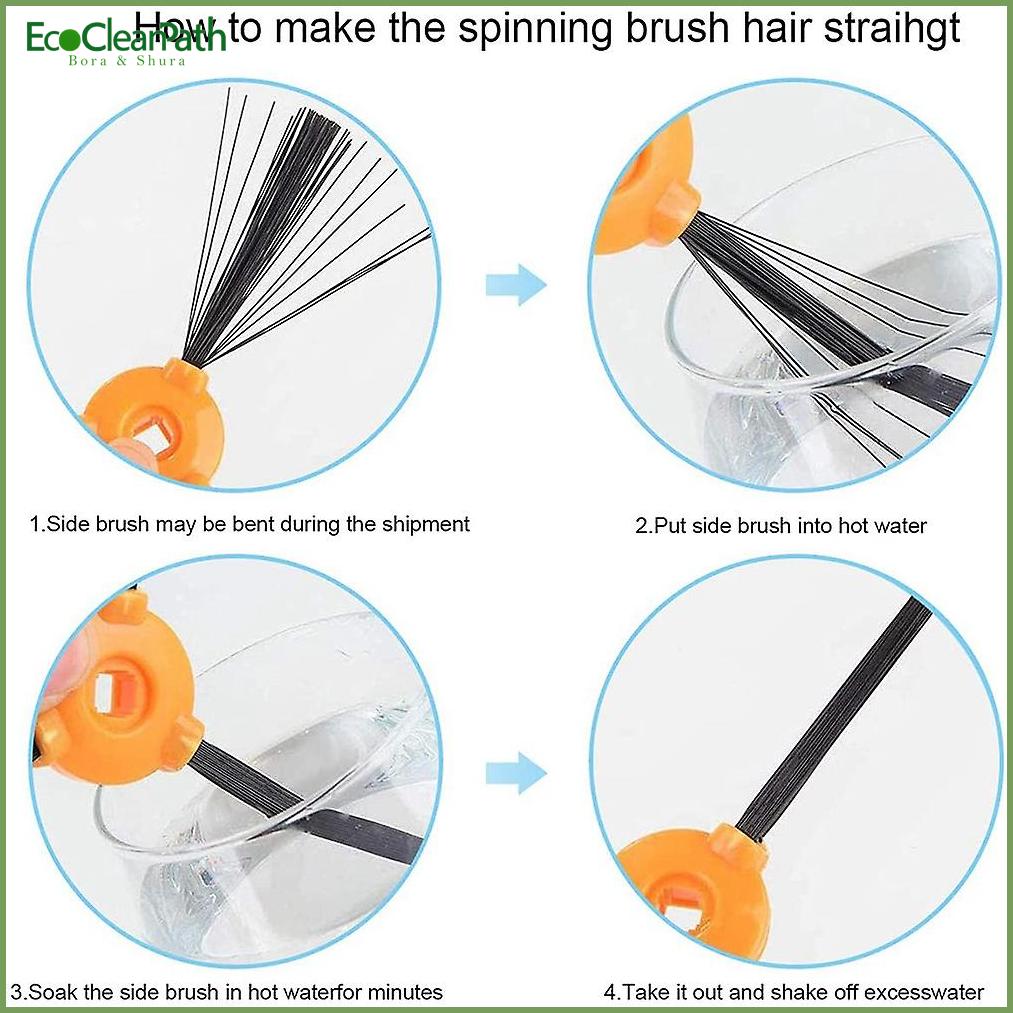 EcoCleanPath
Bora & Shura

How to make the spinning brush hair straihgt

1.Side brush may be bent during the shipment

2.Put side brush into hot water

3.Soak the side brush in hot waterfor minutes

4.Take it out and shake off excesswater