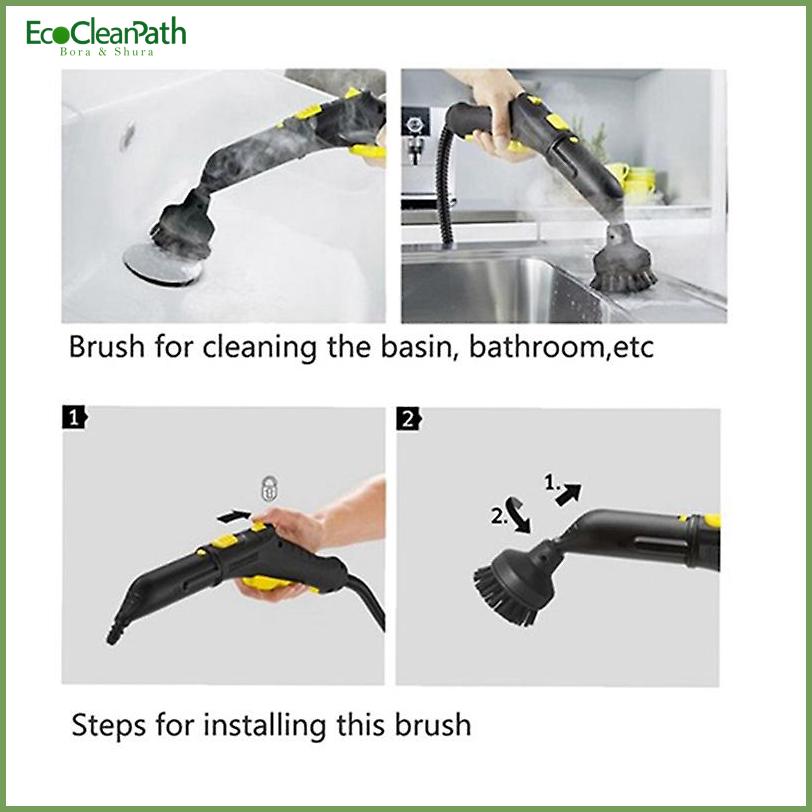 EcoCleanPath
Bora & Shura

Brush for cleaning the basin, bathroom,etc

1

2

1.

2.

Steps for installing this brush