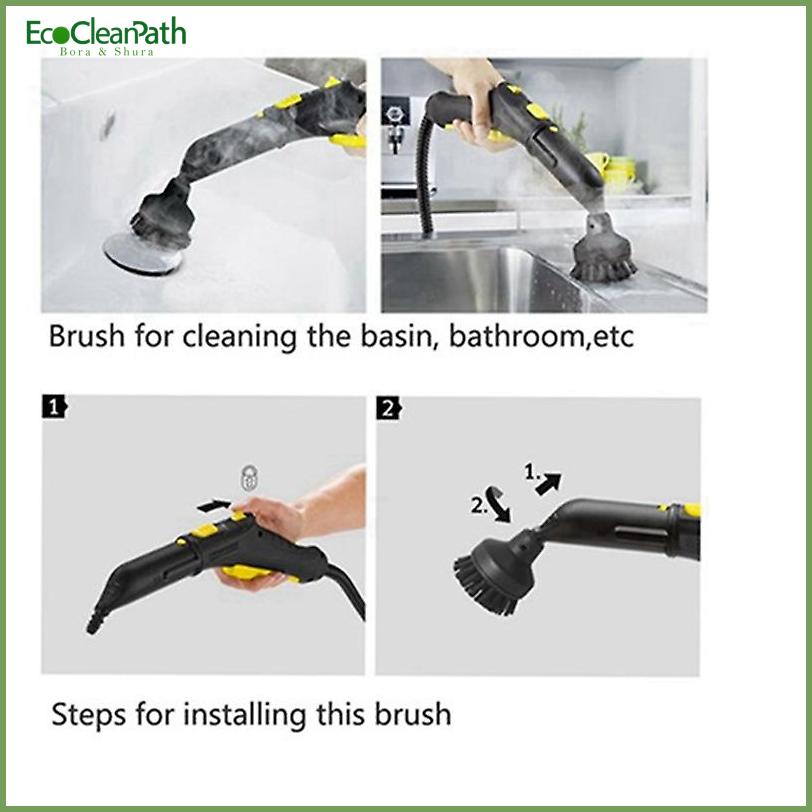 EcoCleanPath
Bora & Shura

Brush for cleaning the basin, bathroom,etc

1

2

1.

2.

Steps for installing this brush