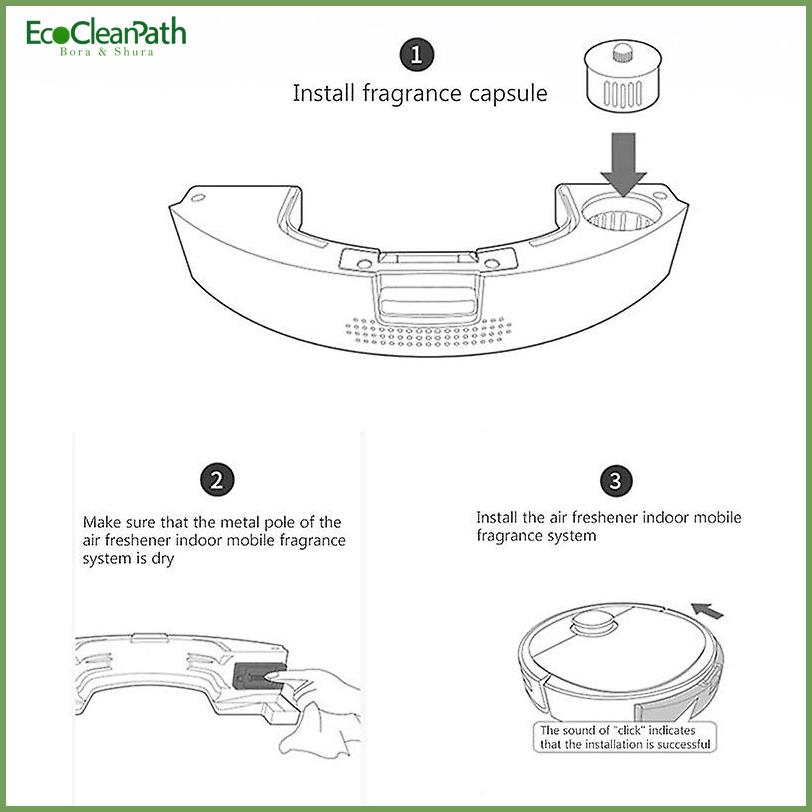 EcoCleanPath
Bora & Shura

1
Install fragrance capsule

2
Make sure that the metal pole of the air freshener indoor mobile fragrance system is dry

3
Install the air freshener indoor mobile fragrance system

The sound of "click" indicates that the installation is successful